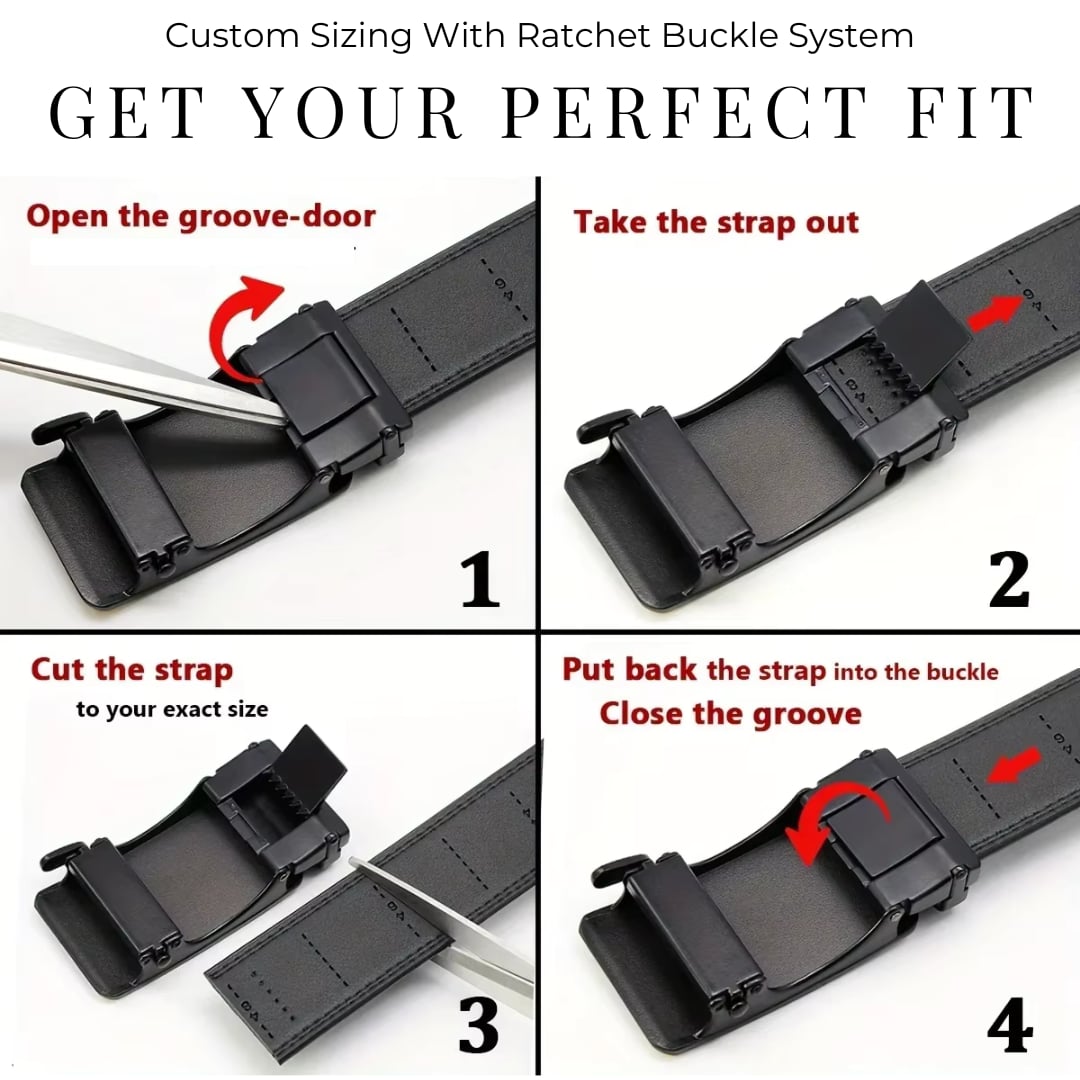 Custom Sizing With Ratchet Buckle System

GET YOUR PERFECT FIT

Open the groove-door

1

Take the strap out

2

Cut the strap
to your exact size

3

Put back the strap into the buckle
Close the groove

4